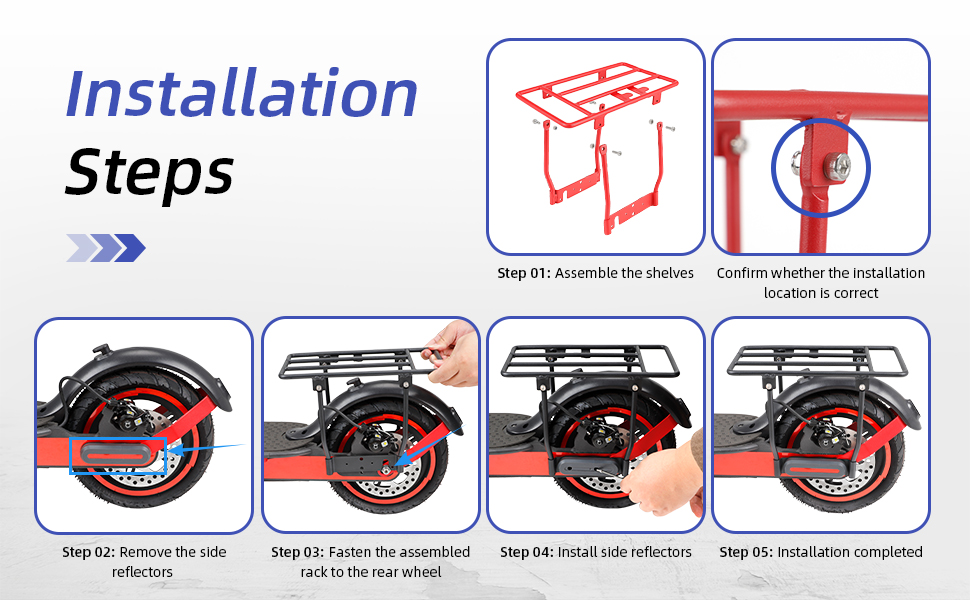 Installation
Steps

Step 01: Assemble the shelves

Confirm whether the installation location is correct

Step 02: Remove the side reflectors

Step 03: Fasten the assembled rack to the rear wheel

Step 04: Install side reflectors

Step 05: Installation completed